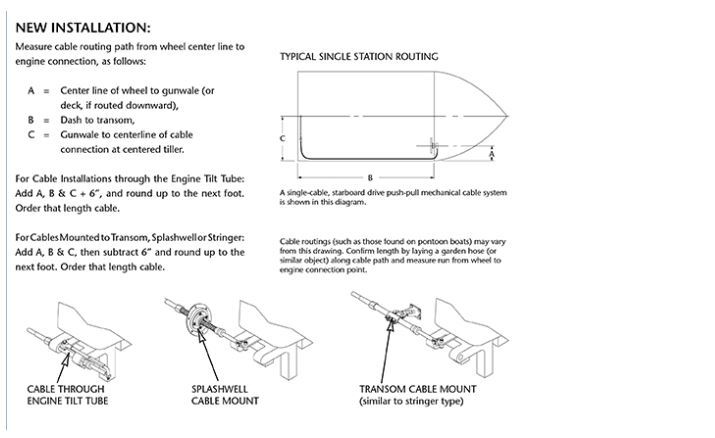 NEW INSTALLATION:

Measure cable routing path from wheel center line to engine connection, as follows:

A = Center line of wheel to gunwale (or deck, if routed downward),
B = Dash to transom,
C = Gunwale to centerline of cable connection at centered tiller.

For Cable Installations through the Engine Tilt Tube: Add A, B & C + 6", and round up to the next foot. Order that length cable.

For Cables Mounted to Transom, Splashwell or Stringer: Add A, B & C, then subtract 6" and round up to the next foot. Order that length cable.

TYPICAL SINGLE STATION ROUTING

C

A

B

A single-cable, starboard drive push-pull mechanical cable system is shown in this diagram.

Cable routings (such as those found on pontoon boats) may vary from this drawing. Confirm length by laying a garden hose (or similar object) along cable path and measure run from wheel to engine connection point.

CABLE THROUGH ENGINE TILT TUBE

SPLASHWELL CABLE MOUNT

TRANSOM CABLE MOUNT (similar to stringer type)